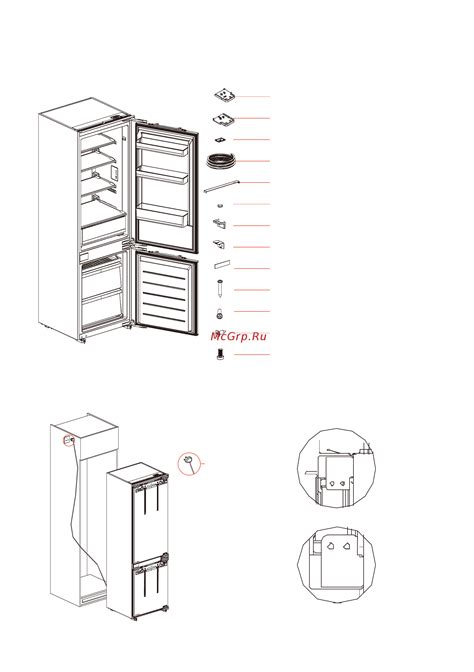 McGrp.Ru