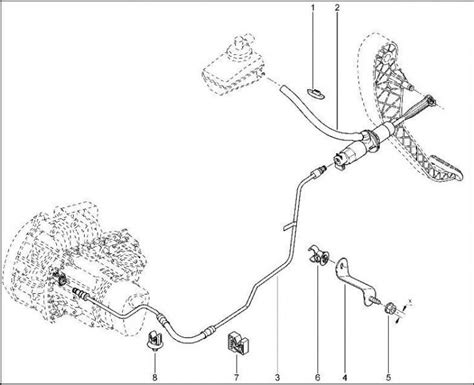 1
2
x
8
7
3
6
4
5