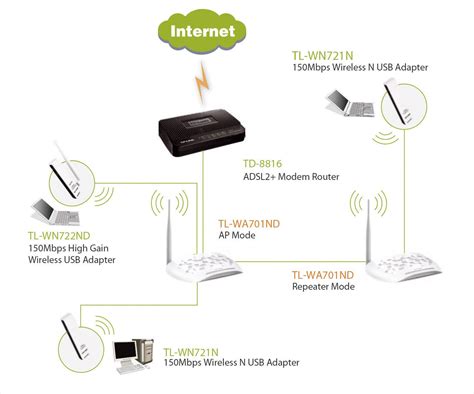 Internet

TL-WN721N
150Mbps Wireless N USB Adapter

TD-8816
ADSL2+ Modem Router

TL-WN722ND
150Mbps High Gain Wireless USB Adapter

TL-WA701ND
AP Mode

TL-WA701ND
Repeater Mode

TL-WN721N
150Mbps Wireless N USB Adapter