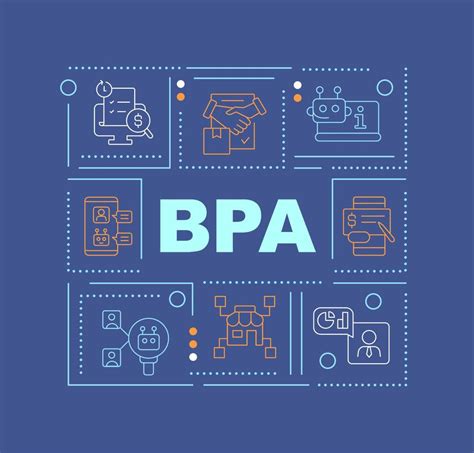 BPA