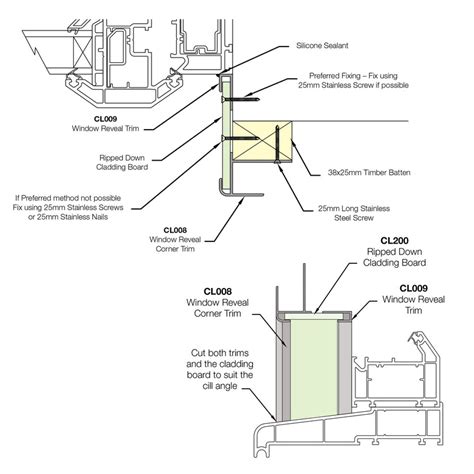 Silicone Sealant

Preferred Fixing – Fix using 25mm Stainless Screw if possible

CL009
Window Reveal Trim

Ripped Down Cladding Board

38x25mm Timber Batten

If Preferred method not possible Fix using 25mm Stainless Screws or 25mm Stainless Nails

25mm Long Stainless Steel Screw

CL008
Window Reveal Corner Trim

CL200
Ripped Down Cladding Board

CL008
Window Reveal Corner Trim

CL009
Window Reveal Trim

Cut both trims and the cladding board to suit the cill angle