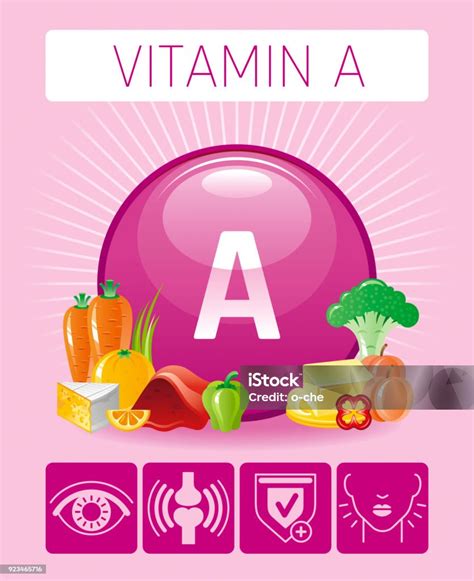 VITAMIN A

A

iStock
Credit: o-che

923465716