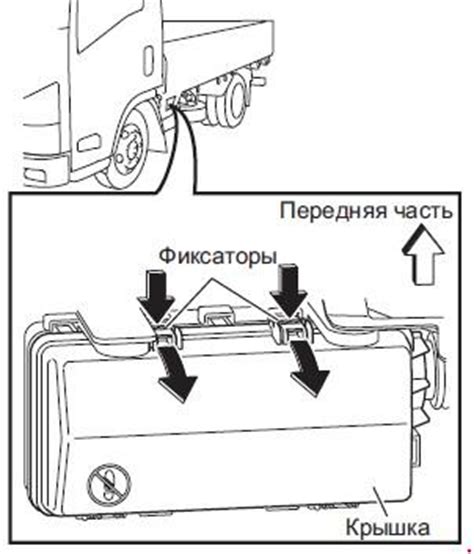 Передняя часть

Фиксаторы

Крышка