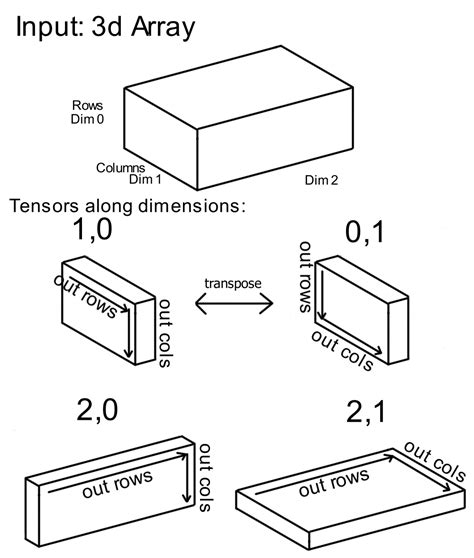 Input: 3d Array

Rows
Dim 0

Columns
Dim 1

Dim 2

Tensors along dimensions:

1,0

out rows

out cols

transpose

0,1

out rows

out cols

2,0

out rows

out cols

2,1

out rows

out cols