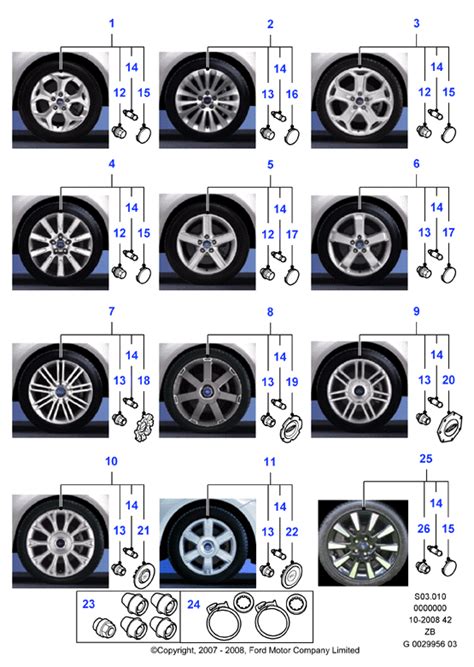 1
14
12 15

2
14
13 16

3
14
12 15

4
14
12 15

5
14
12 17

6
14
13 17

7
14
13 18

8
14
13 19

9
14
13 20

10
14
13 21

11
14
13 22

25
14
26 15

23

24

S03.010
0000000
10-2008 42
ZB
G 0029956 03

©Copyright, 2007 - 2008, Ford Motor Company Limited