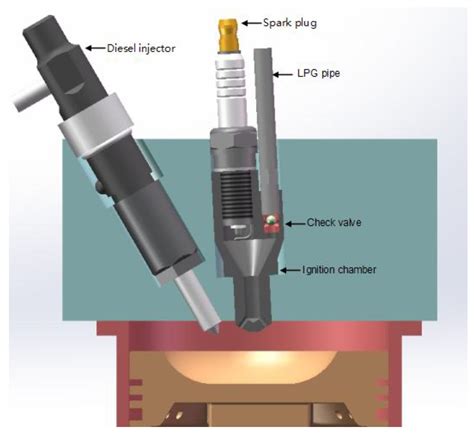 Spark plug
Diesel injector
LPG pipe
Check valve
Ignition chamber