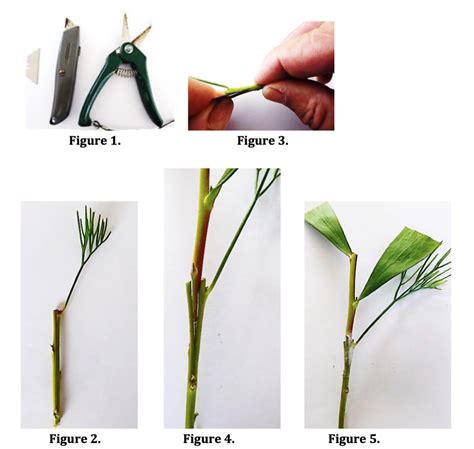 Figure 1.

Figure 3.

Figure 2.

Figure 4.

Figure 5.