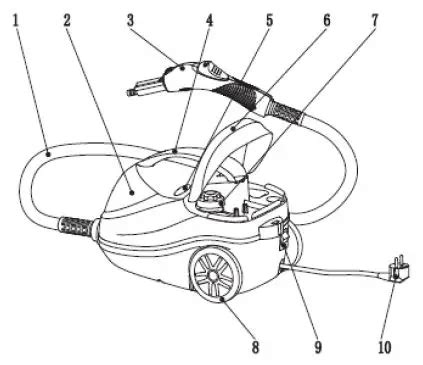 1 2 3 4 5 6 7

8 9 10