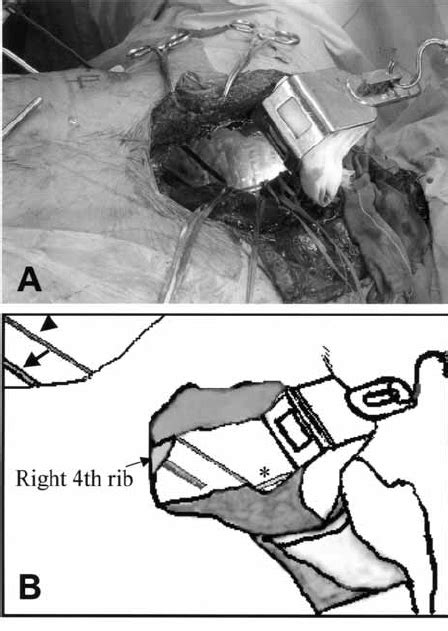 A

Right 4th rib

*

B