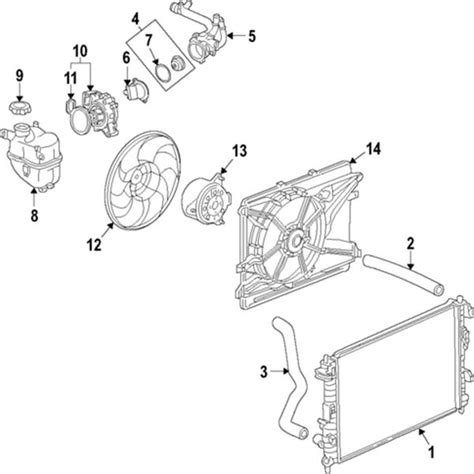 4
5
7
10
6
9
11
13
14
8
12
2
3
1