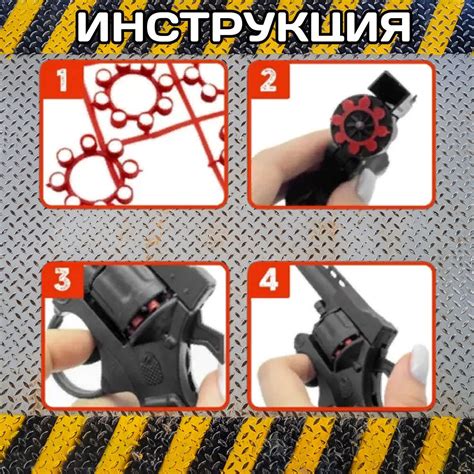 ИНСТРУКЦИЯ

1

2

3

4