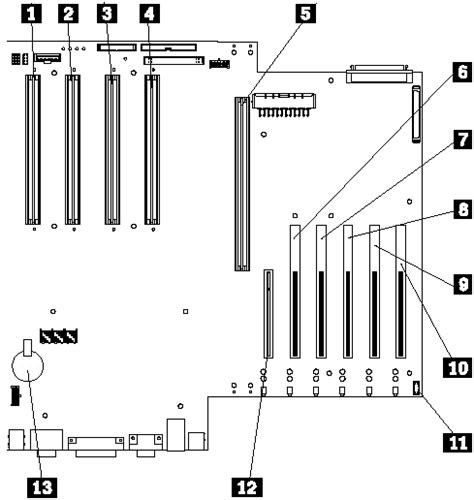 1
2
3
4
5
6
7
8
9
10
11
12
13