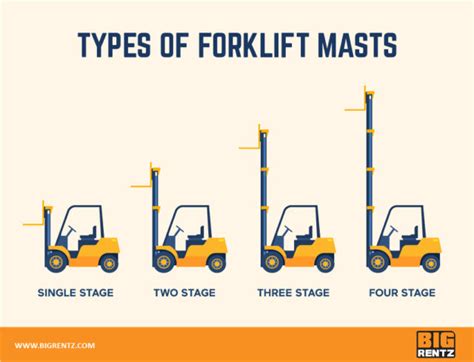 TYPES OF FORKLIFT MASTS

SINGLE STAGE

TWO STAGE

THREE STAGE

FOUR STAGE

WWW.BIGRENTZ.COM

BIG RENTZ