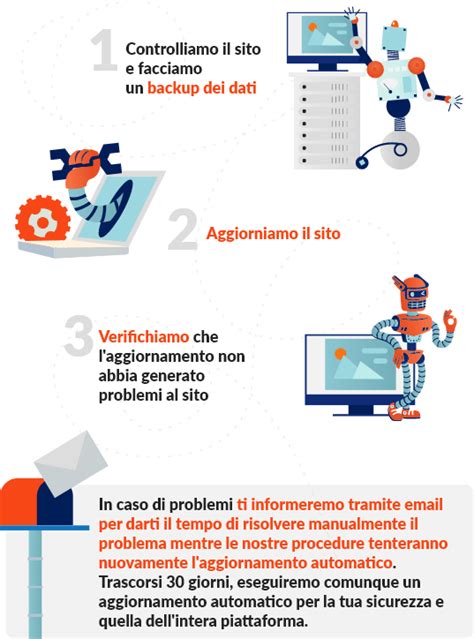 1 Controlliamo il sito e facciamo un backup dei dati

2 Aggiorniamo il sito

3 Verifichiamo che l'aggiornamento non abbia generato problemi al sito

In caso di problemi ti informeremo tramite email per darti il tempo di risolvere manualmente il problema mentre le nostre procedure tenteranno nuovamente l'aggiornamento automatico. Trascorsi 30 giorni, eseguiremo comunque un aggiornamento automatico per la tua sicurezza e quella dell'intera piattaforma.