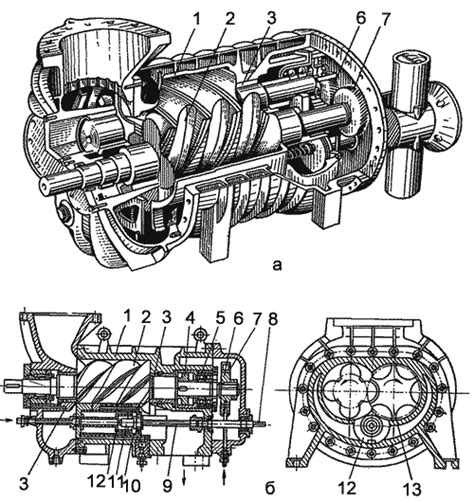 1 2 3 6 7

а

1 2 3 4 5 6 7 8

3 12 11 10 9

б 12 13