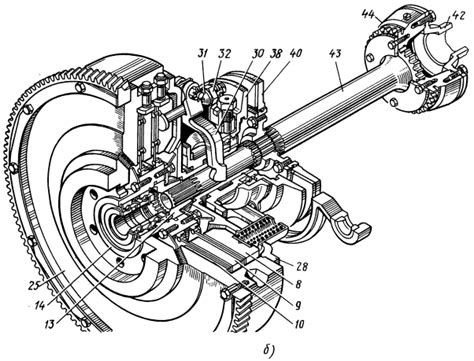 44
42
31
32
30
38
40
43
28
8
9
10
25
14
13
б)