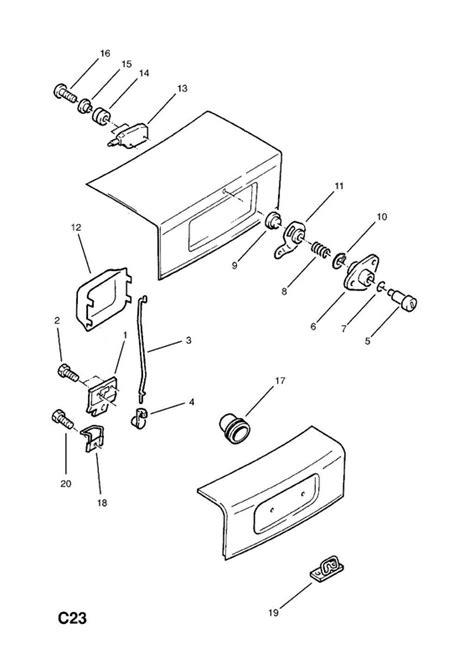 16
15
14
13
11
10
12
9
8
6
7
5
2
1
3
4
17
20
18
19
C23