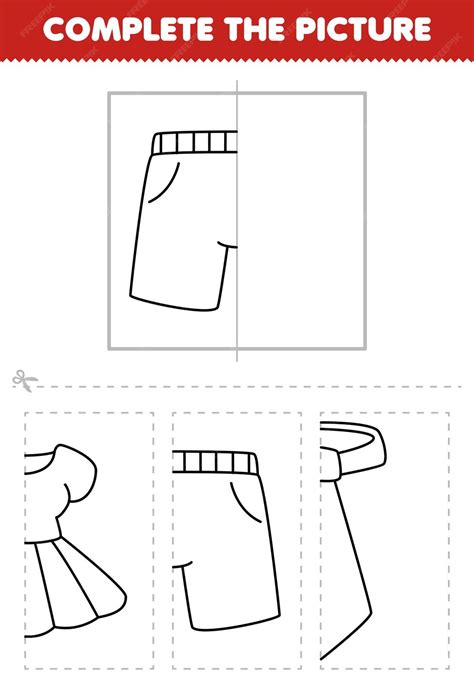 COMPLETE THE PICTURE