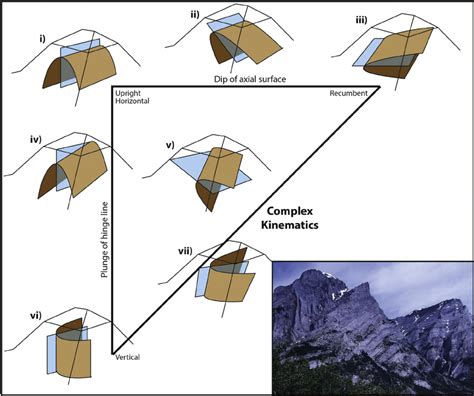 i)

ii)

iii)

Dip of axial surface

Upright
Horizontal

Recumbent

iv)

v)

Plunge of hinge line

Complex
Kinematics

vii)

vi)

Vertical