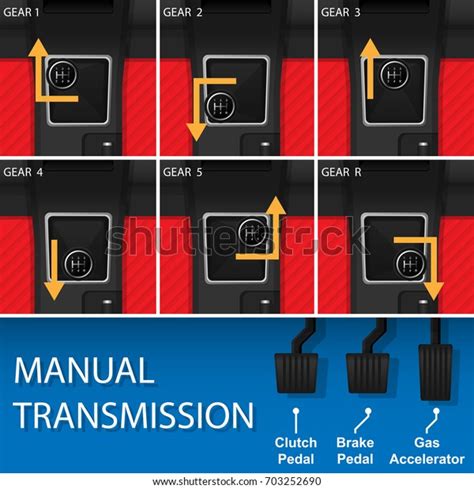 GEAR 1

GEAR 2

GEAR 3

GEAR 4

GEAR 5

GEAR R

shutterstock

MANUAL TRANSMISSION

Clutch Pedal

Brake Pedal

Gas Accelerator

www.shutterstock.com · 703252690