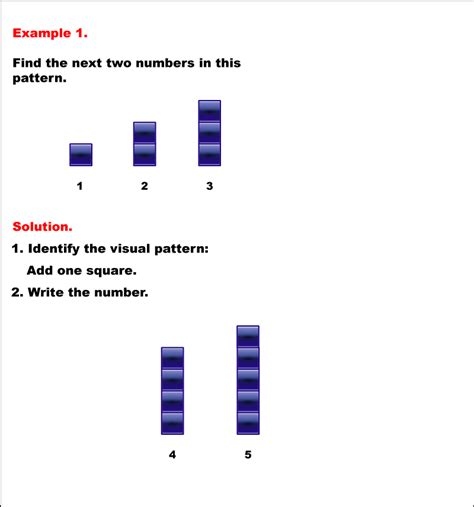 Example 1.

Find the next two numbers in this pattern.

1 2 3

Solution.

1. Identify the visual pattern:

Add one square.

2. Write the number.

4 5