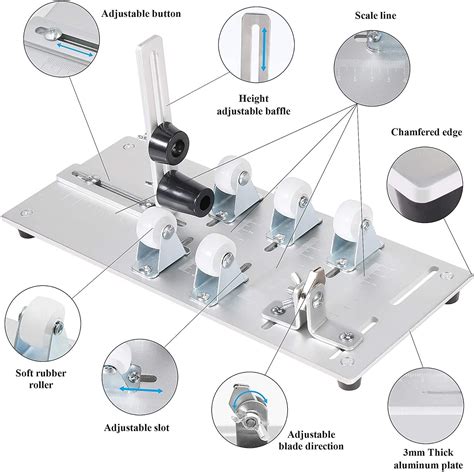 Adjustable button

Height adjustable baffle

Scale line

Chamfered edge

Soft rubber roller

Adjustable slot

Adjustable blade direction

3mm Thick aluminum plate