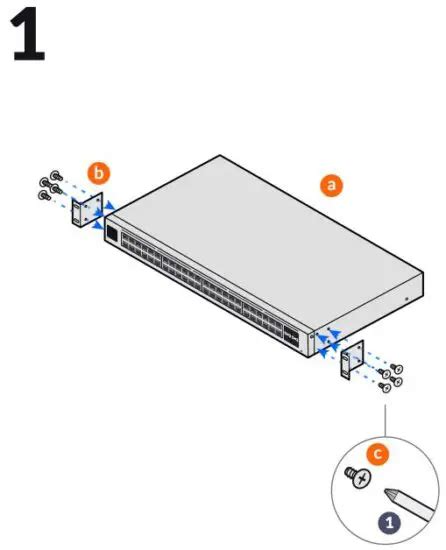 1

b

a

c

1