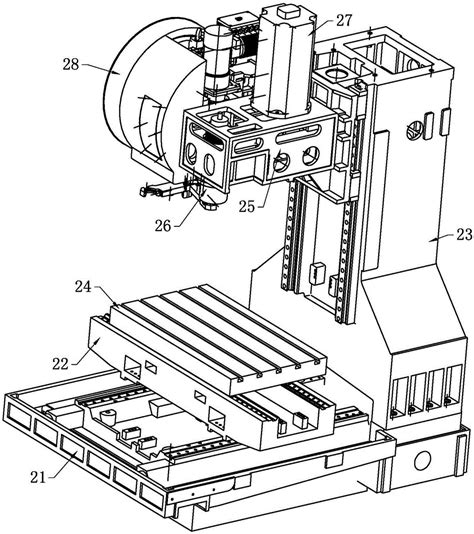 27
28
25
26
23
24
22
21