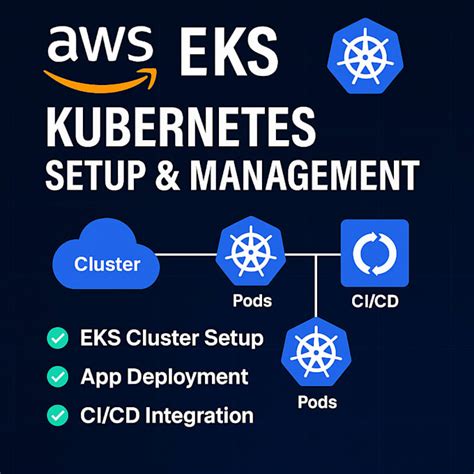 aws EKS

KUBERNETES
SETUP & MANAGEMENT

Cluster

Pods

CI/CD

Pods

EKS Cluster Setup
App Deployment
CI/CD Integration