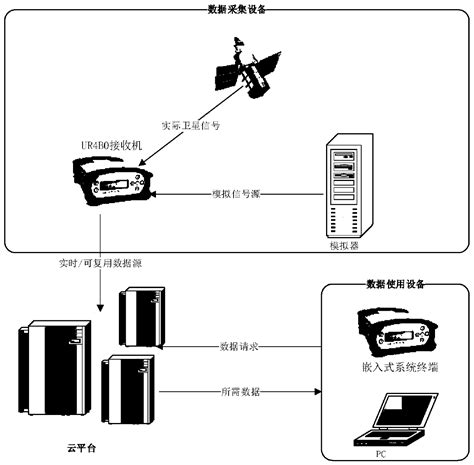 数据采集设备

实际卫星信号

UR4B0接收机

模拟信号源

模拟器

实时/可复用数据源

数据使用设备

数据请求

嵌入式系统终端

所需数据

云平台

PC