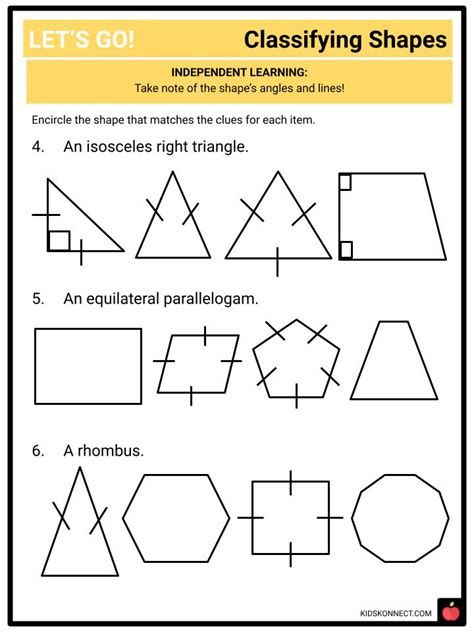 LET'S GO!

Classifying Shapes

INDEPENDENT LEARNING:
Take note of the shape's angles and lines!

Encircle the shape that matches the clues for each item.

4. An isosceles right triangle.

5. An equilateral parallelogam.

6. A rhombus.

KIDSKONNECT.COM