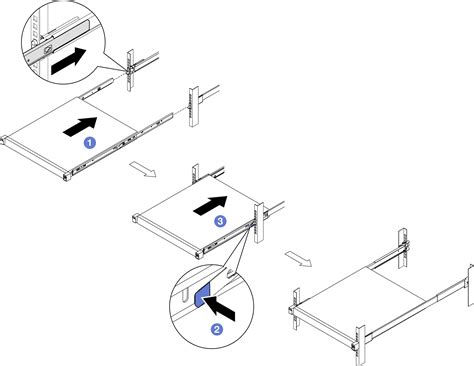 1
3
2