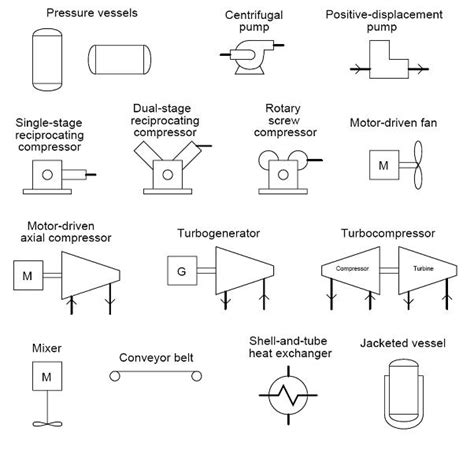 Pressure vessels

Centrifugal pump

Positive-displacement pump

Single-stage reciprocating compressor

Dual-stage reciprocating compressor

Rotary screw compressor

Motor-driven fan

M

Motor-driven axial compressor

M

Turbogenerator

G

Turbocompressor

Compressor

Turbine

Mixer

M

Conveyor belt

Shell-and-tube heat exchanger

Jacketed vessel