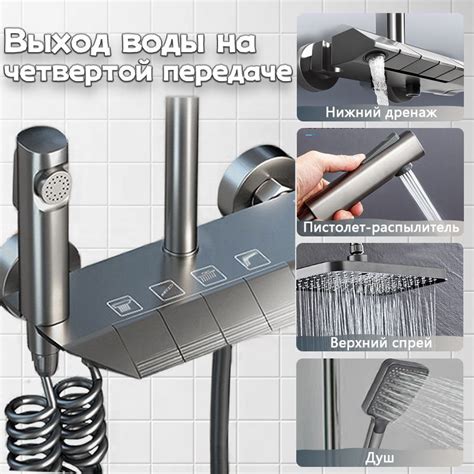 Выход воды на четвертой передаче

Нижний дренаж

Пистолет-распылитель

Верхний спрей

Душ