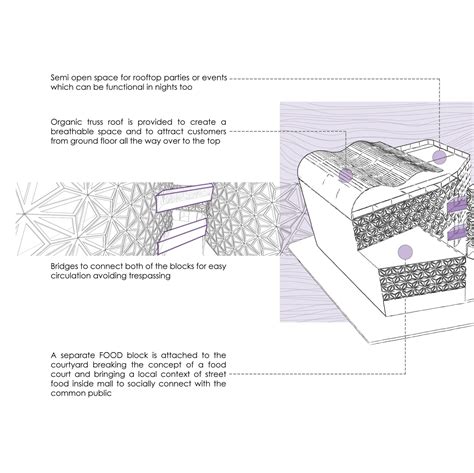 Semi open space for rooftop parties or events which can be functional in nights too

Organic truss roof is provided to create a breathable space and to attract customers from ground floor all the way over to the top

Bridges to connect both of the blocks for easy circulation avoiding trespassing

A separate FOOD block is attached to the courtyard breaking the concept of a food court and bringing a local context of street food inside mall to socially connect with the common public