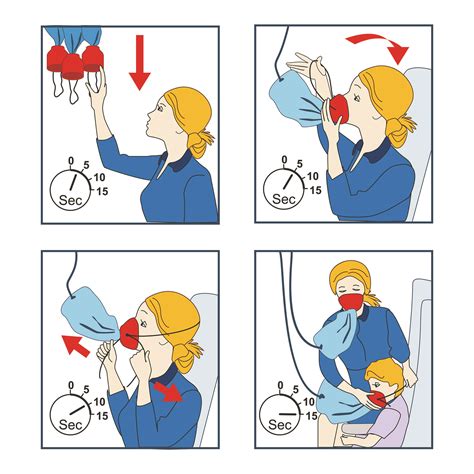 0
5
10
15
Sec

0
5
10
15
Sec

0
5
10
15
Sec

0
5
10
15
Sec