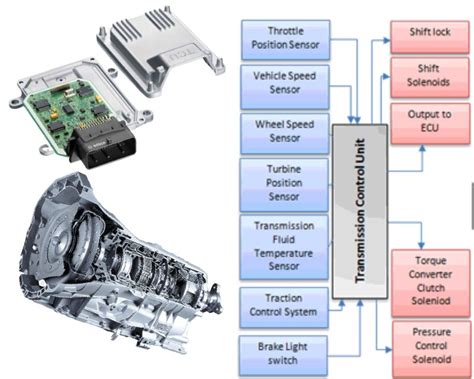 TCU

Throttle Position Sensor

Vehicle Speed Sensor

Wheel Speed Sensor

Turbine Position Sensor

Transmission Fluid Temperature Sensor

Traction Control System

Brake Light switch

Transmission Control Unit

Shift lock

Shift Solenoids

Output to ECU

Torque Converter Clutch Soleniod

Pressure Control Solenoid