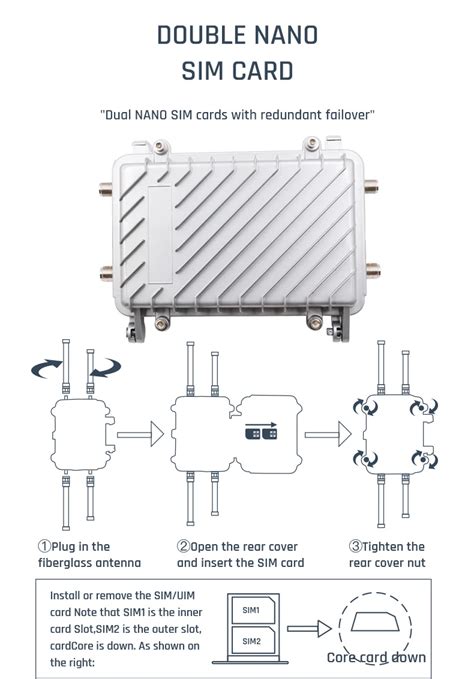 DOUBLE NANO SIM CARD

"Dual NANO SIM cards with redundant failover"

①Plug in the fiberglass antenna

②Open the rear cover and insert the SIM card

③Tighten the rear cover nut

Install or remove the SIM/UIM card Note that SIM1 is the inner card Slot,SIM2 is the outer slot, cardCore is down. As shown on the right:

SIM1

SIM2

Core card down