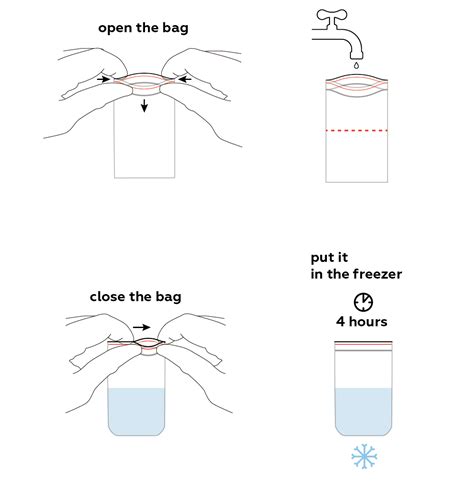 open the bag

close the bag

put it in the freezer

4 hours