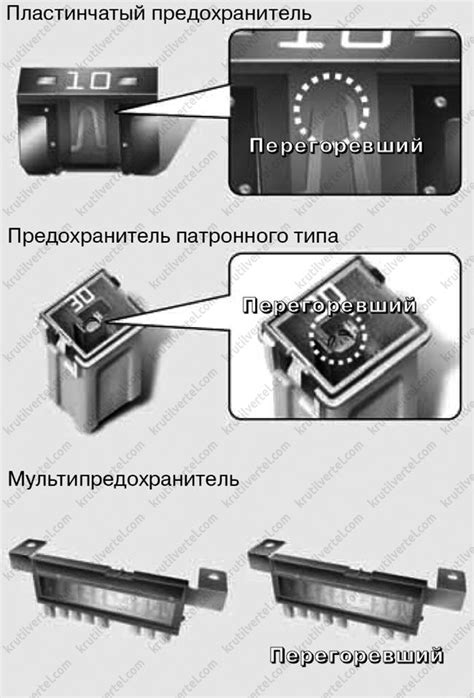 Пластинчатый предохранитель

10

10

Перегоревший

Предохранитель патронного типа

30

Перегоревший

Мультипредохранитель

Перегоревший

krutilvertel.com