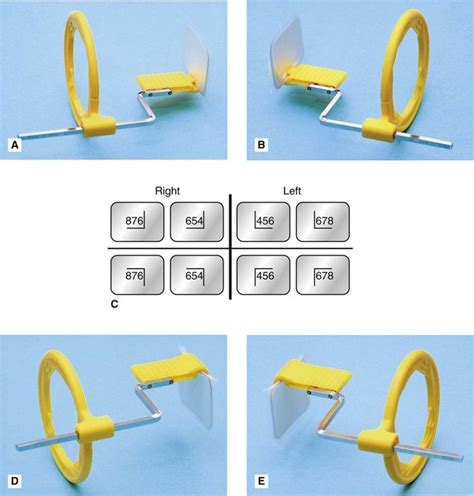 A

B

Right

Left

876

654

456

678

876

654

456

678

C

D

E