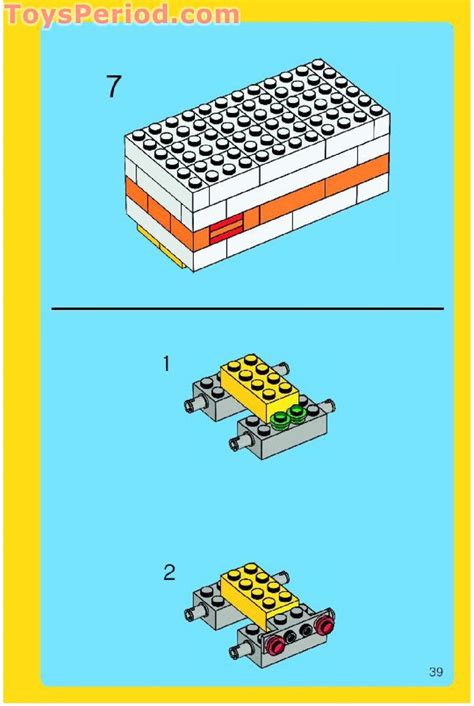 ToysPeriod.com

7

1

2

39