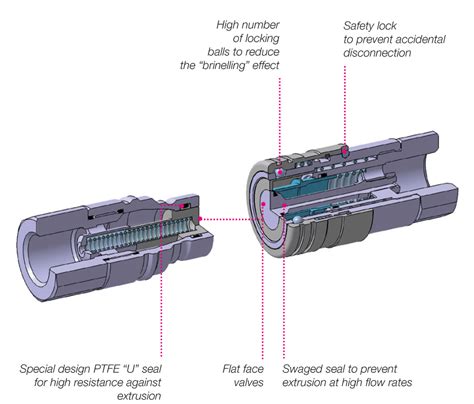 High number of locking balls to reduce the "brinelling" effect

Safety lock to prevent accidental disconnection

Special design PTFE "U" seal for high resistance against extrusion

Flat face valves

Swaged seal to prevent extrusion at high flow rates