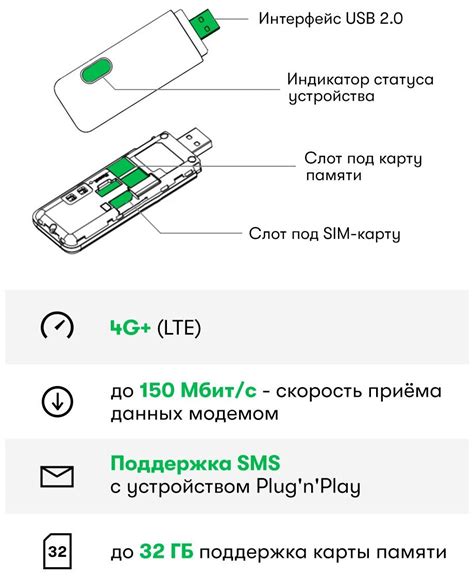 Интерфейс USB 2.0

Индикатор статуса устройства

Слот под карту памяти

Слот под SIM-карту

4G+ (LTE)

до 150 Мбит/с - скорость приёма данных модемом

Поддержка SMS с устройством Plug'n'Play

32

до 32 ГБ поддержка карты памяти