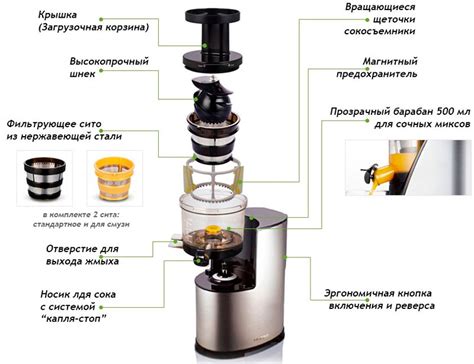 Крышка (Загрузочная корзина)

Высокопрочный шнек

Фильтрующее сито из нержавеющей стали

в комплекте 2 сита: стандартное и для смузи

Отверстие для выхода жмыха

Носик лдя сока с системой "капля-стоп"

Вращающиеся щеточки сокосъемники

Магнитный предохранитель

Прозрачный барабан 500 мл для сочных миксов

Эргономичная кнопка включения и реверса