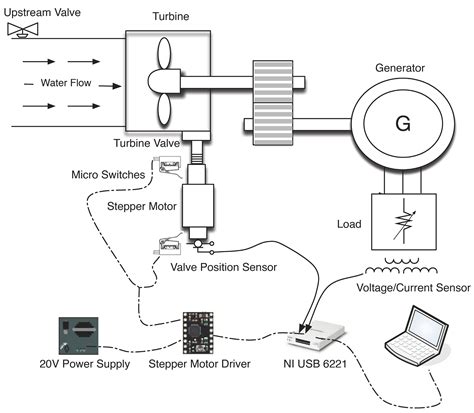 Upstream Valve

Turbine

Water Flow

Generator

G

Turbine Valve

Micro Switches

Stepper Motor

Load

Valve Position Sensor

Voltage/Current Sensor

20V Power Supply

Stepper Motor Driver

NI USB 6221