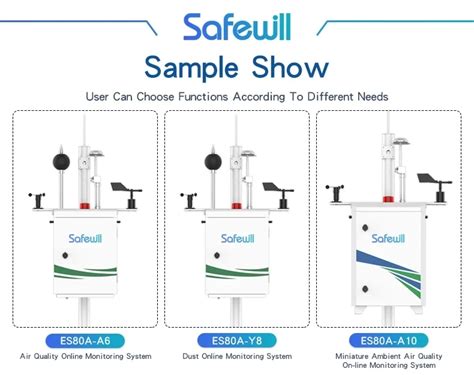 Safewill

Sample Show

User Can Choose Functions According To Different Needs

Safewill

ES80A-A6

Air Quality Online Monitoring System

Safewill

ES80A-Y8

Dust Online Monitoring System

Safewill

ES80A-A10

Miniature Ambient Air Quality On-line Monitoring System