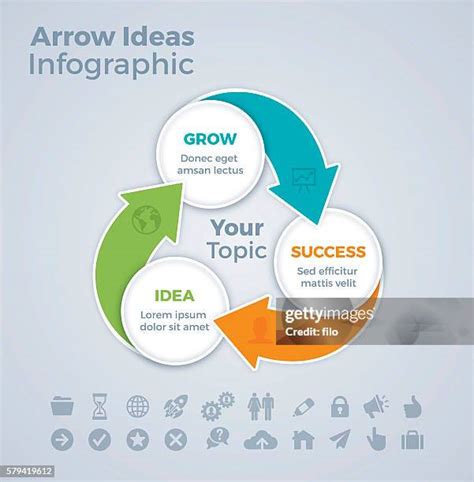 Arrow Ideas
Infographic

GROW
Donec eget amsan lectus

Your Topic

SUCCESS
Sed efficitur mattis velit

IDEA
Lorem ipsum dolor sit amet

gettyimages
Credit: filo

579419612