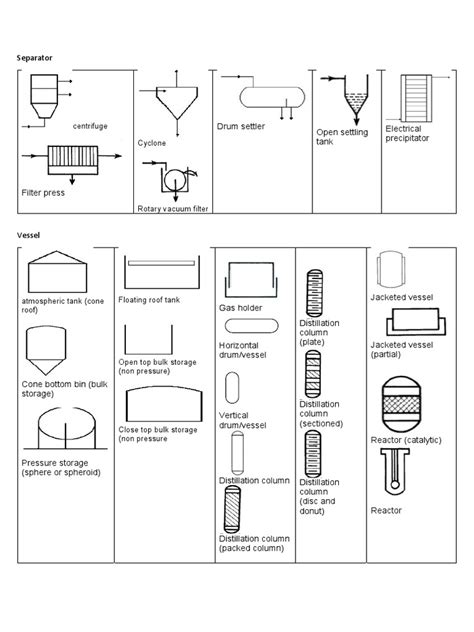 Separator

centrifuge

Filter press

Cyclone

Rotary vacuum filter

Drum settler

Open settling tank

Electrical precipitator

Vessel

atmospheric tank (cone roof)

Cone bottom bin (bulk storage)

Pressure storage (sphere or spheroid)

Floating roof tank

Open top bulk storage (non pressure)

Close top bulk storage (non pressure

Gas holder

Horizontal drum/vessel

Vertical drum/vessel

Distillation column

Distillation column (packed column)

Distillation column (plate)

Distillation column (sectioned)

Distillation column (disc and donut)

Jacketed vessel

Jacketed vessel (partial)

Reactor (catalytic)

Reactor