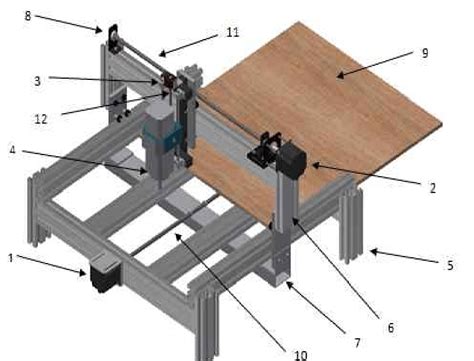 8
11
9
3
12
4
2
1
5
6
7
10